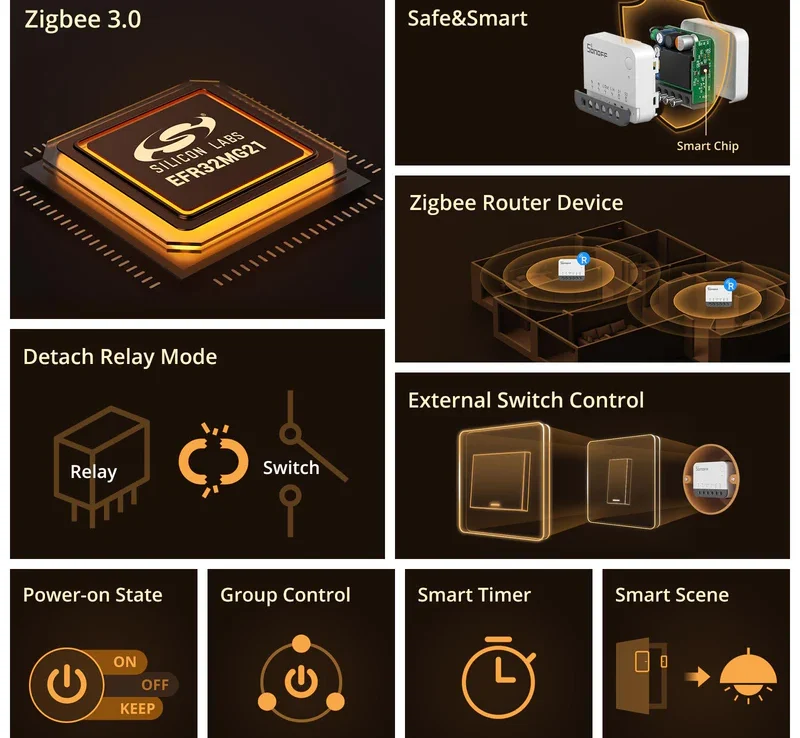 Zigbee 3.0

SILICON LABS
EFR32MG21

Safe&Smart

Sonoff

Smart Chip

Zigbee Router Device

R

R

Detach Relay Mode

Relay

Switch

External Switch Control

Power-on State

ON
OFF
KEEP

Group Control

Smart Timer

Smart Scene